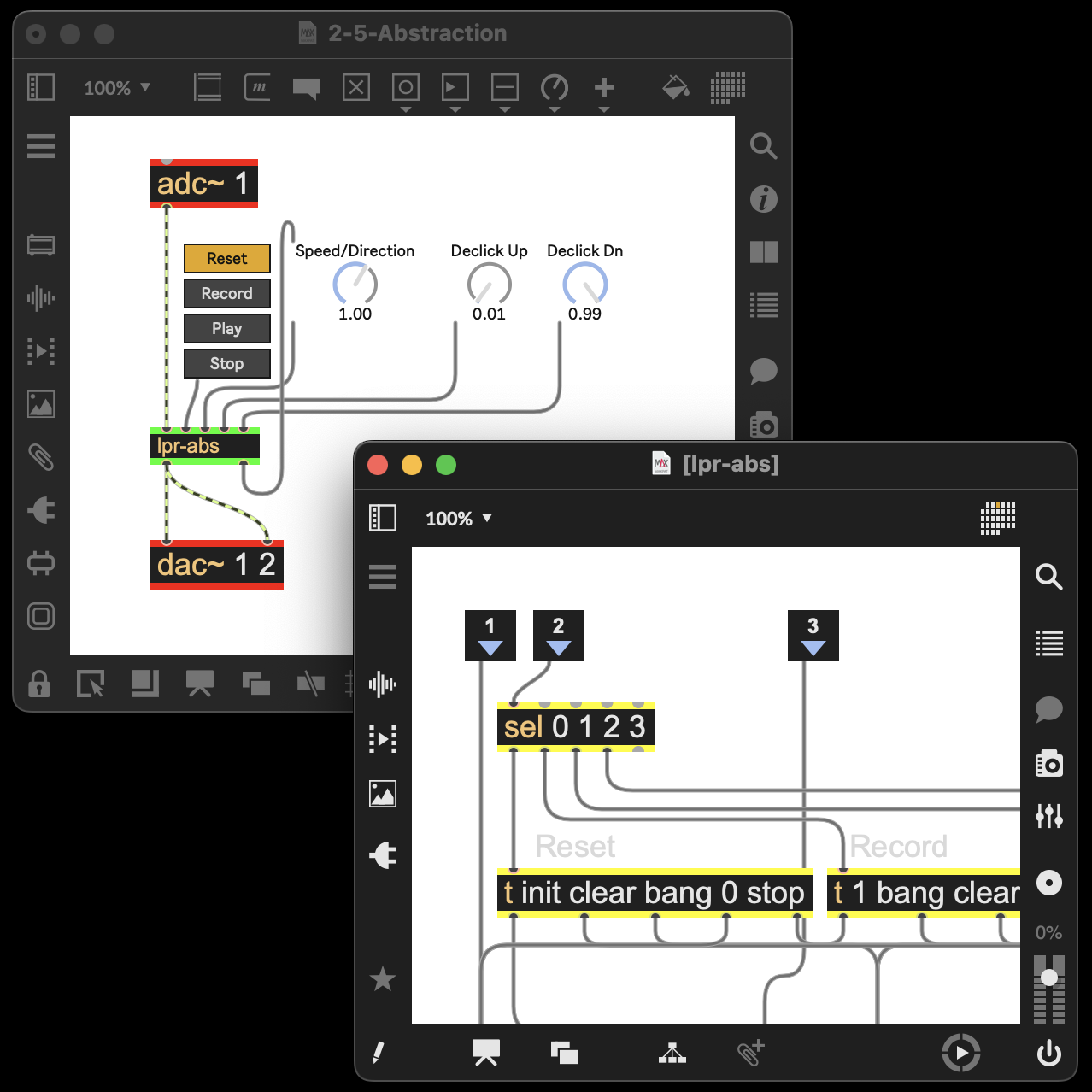 2-5-Abstraction

100%

adc~ 1

Reset
Record
Play
Stop

Speed/Direction
1.00

Declick Up
0.01

Declick Dn
0.99

lpr-abs

dac~ 1 2

[lpr-abs]

100%

1
2
3

sel 0 1 2 3

Reset
Record

t init clear bang 0 stop
t 1 bang clear

0%